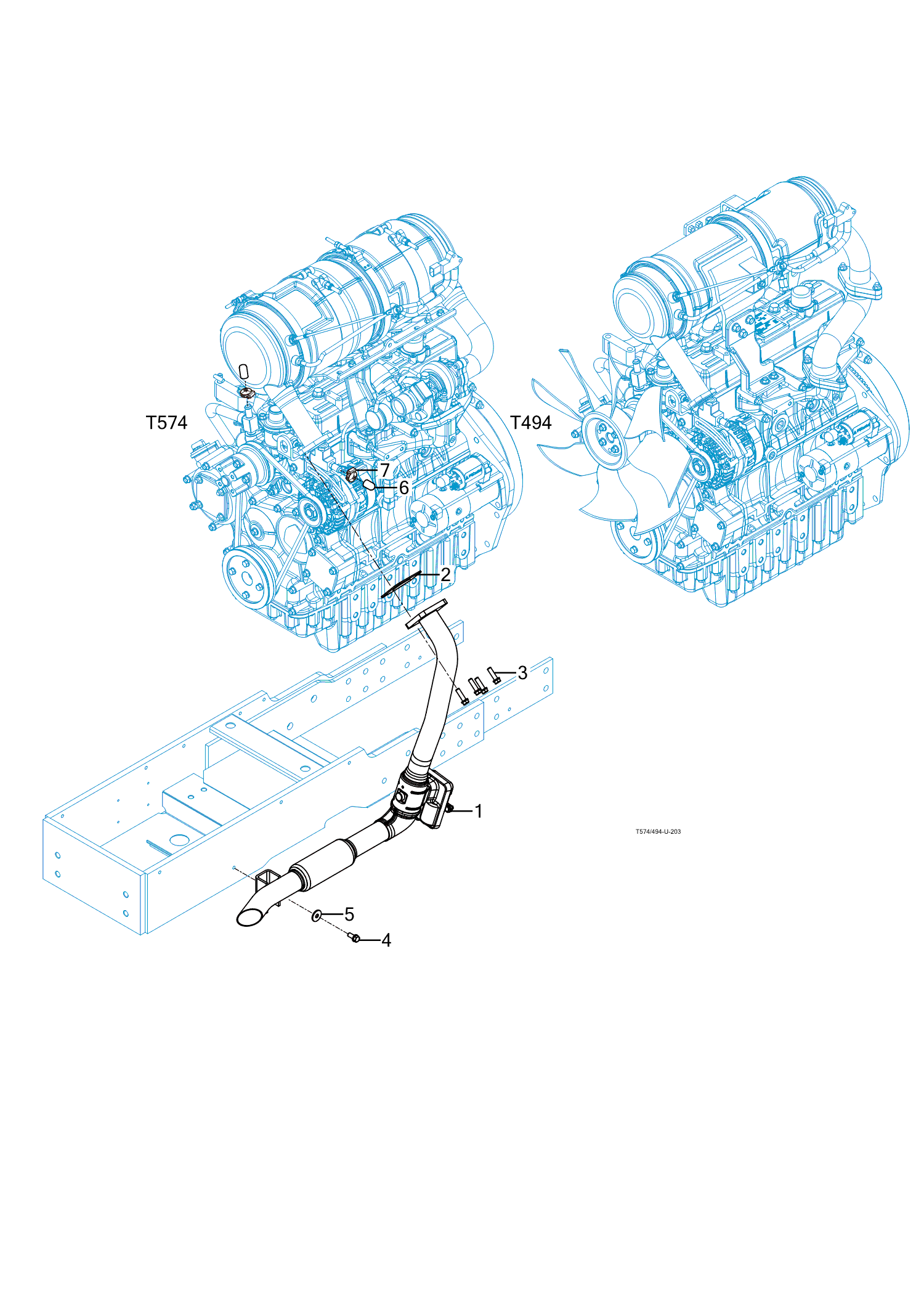 T574

T494

7

6

2

3

1

T574/494-U-203

5

4